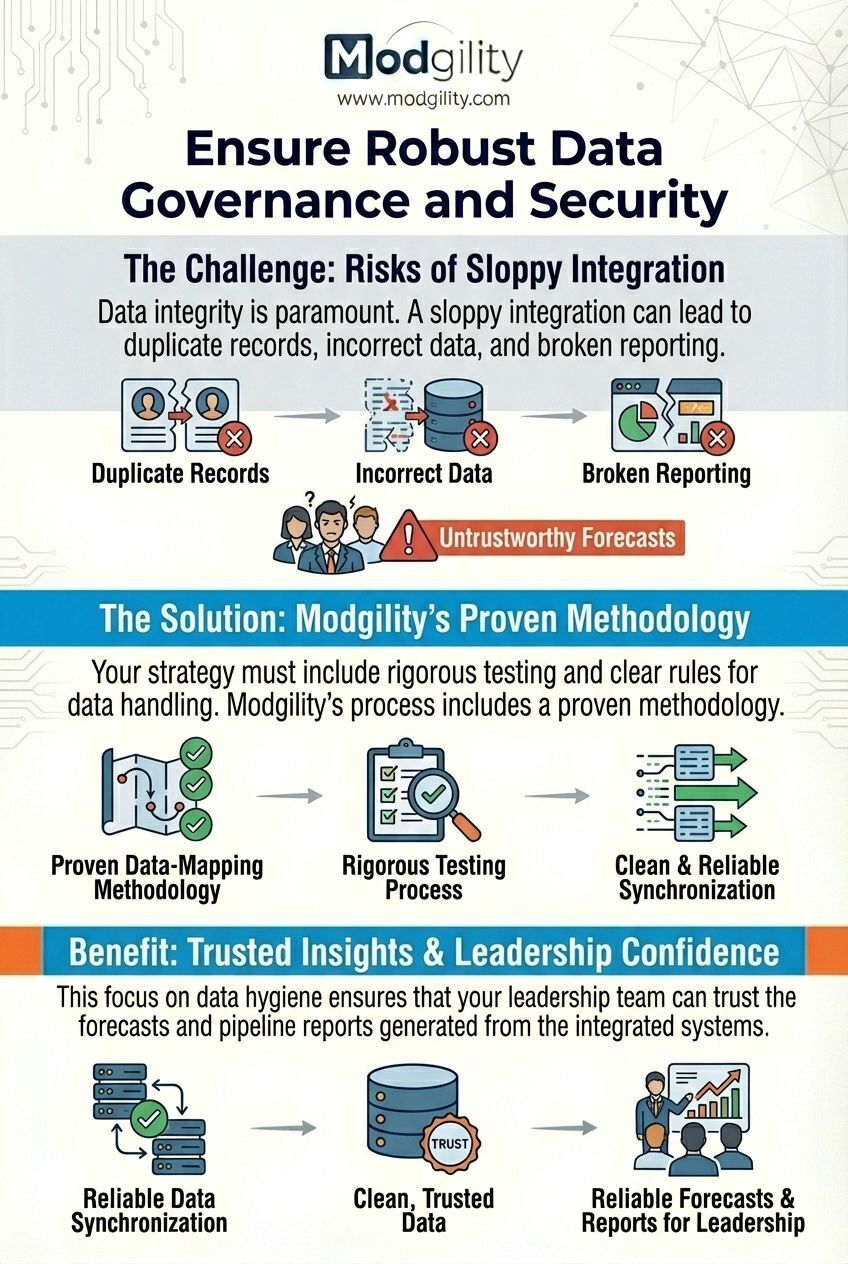 Modgility
www.modgility.com

Ensure Robust Data Governance and Security

The Challenge: Risks of Sloppy Integration

Data integrity is paramount. A sloppy integration can lead to duplicate records, incorrect data, and broken reporting.

Duplicate Records

Incorrect Data

Broken Reporting

Untrustworthy Forecasts

The Solution: Modgility's Proven Methodology

Your strategy must include rigorous testing and clear rules for data handling. Modgility's process includes a proven methodology.

Proven Data-Mapping Methodology

Rigorous Testing Process

Clean & Reliable Synchronization

Benefit: Trusted Insights & Leadership Confidence

This focus on data hygiene ensures that your leadership team can trust the forecasts and pipeline reports generated from the integrated systems.

Reliable Data Synchronization

TRUST

Clean, Trusted Data

Reliable Forecasts & Reports for Leadership